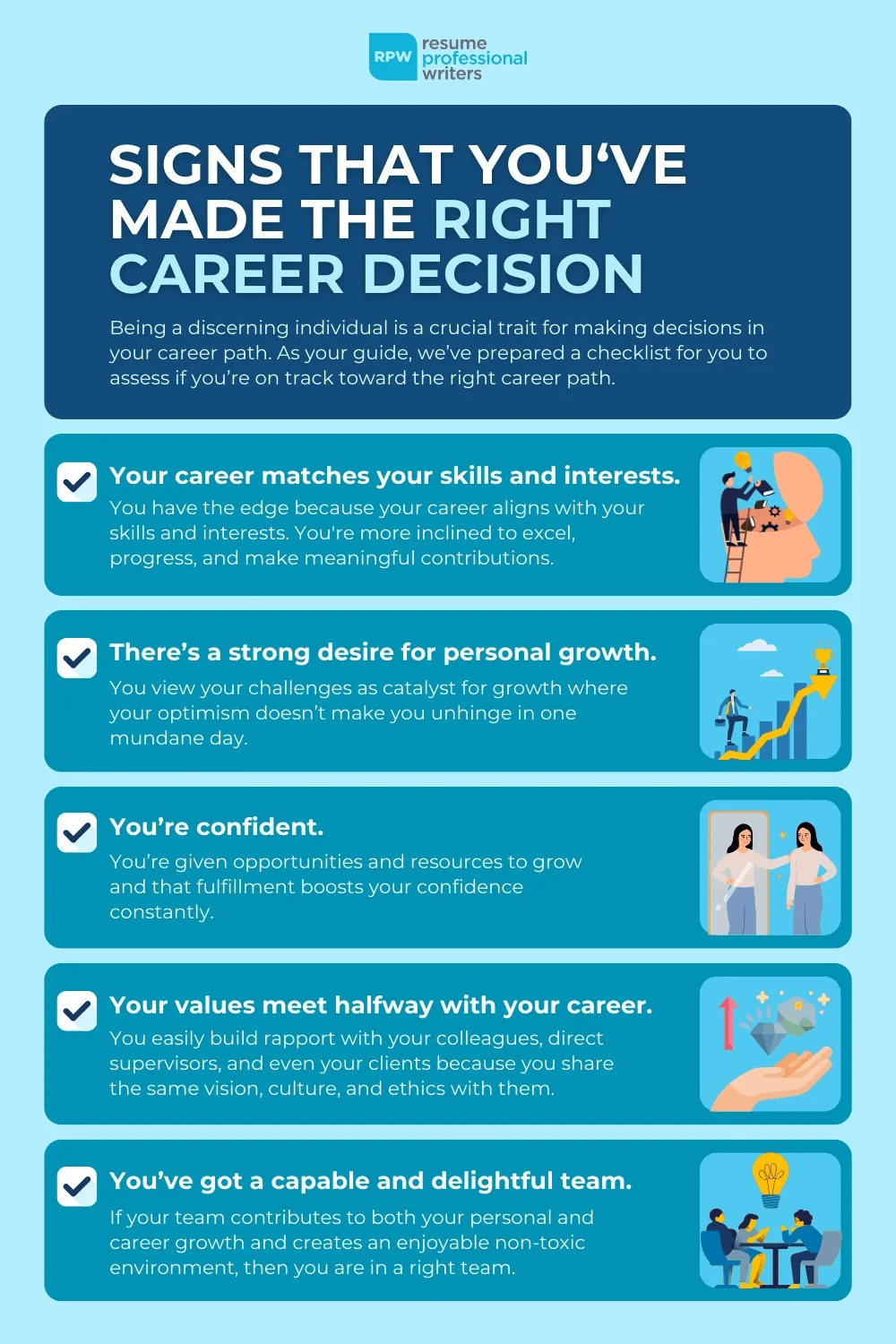 RPW resume professional writers

SIGNS THAT YOU‘VE MADE THE RIGHT CAREER DECISION

Being a discerning individual is a crucial trait for making decisions in your career path. As your guide, we've prepared a checklist for you to assess if you're on track toward the right career path.

Your career matches your skills and interests.
You have the edge because your career aligns with your skills and interests. You're more inclined to excel, progress, and make meaningful contributions.

There's a strong desire for personal growth.
You view your challenges as catalyst for growth where your optimism doesn't make you unhinge in one mundane day.

You're confident.
You're given opportunities and resources to grow and that fulfillment boosts your confidence constantly.

Your values meet halfway with your career.
You easily build rapport with your colleagues, direct supervisors, and even your clients because you share the same vision, culture, and ethics with them.

You've got a capable and delightful team.
If your team contributes to both your personal and career growth and creates an enjoyable non-toxic environment, then you are in a right team.